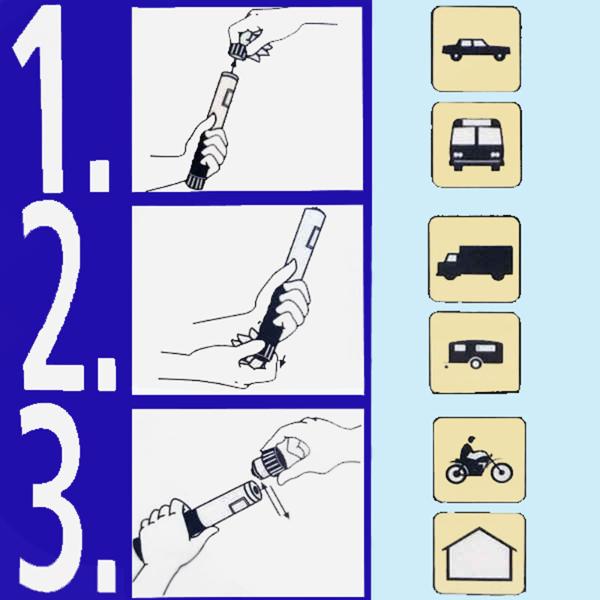 1.

2.

3.